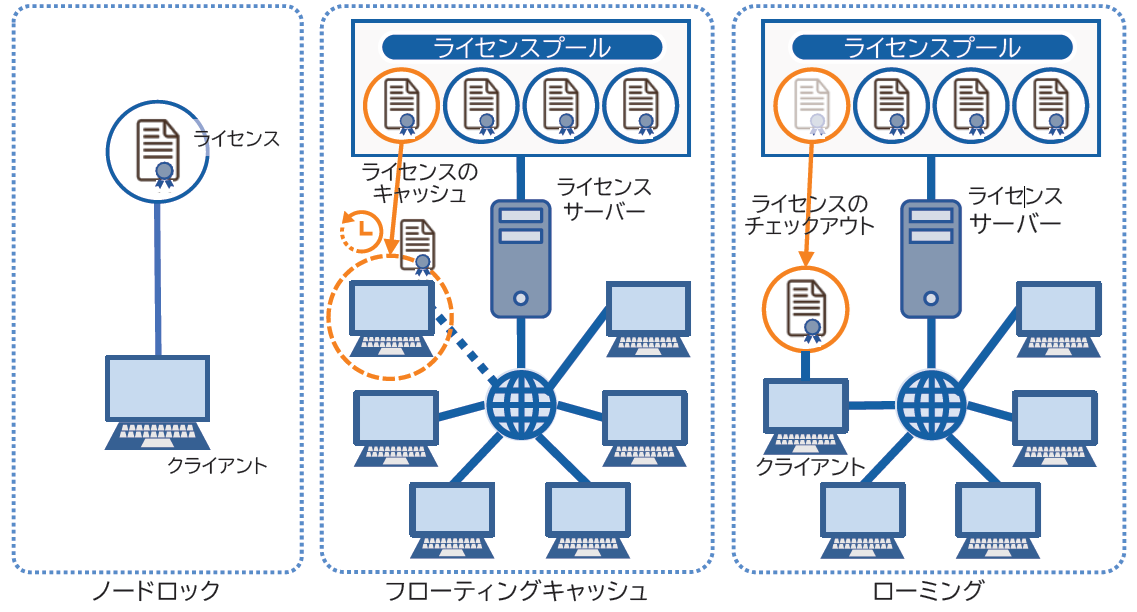 ライセンス

クライアント

ノードロック

ライセンスプール

ライセンスのキャッシュ

ライセンスサーバー

フローティングキャッシュ

ライセンスプール

ライセンスのチェックアウト

ライセンスサーバー

クライアント

ローミング